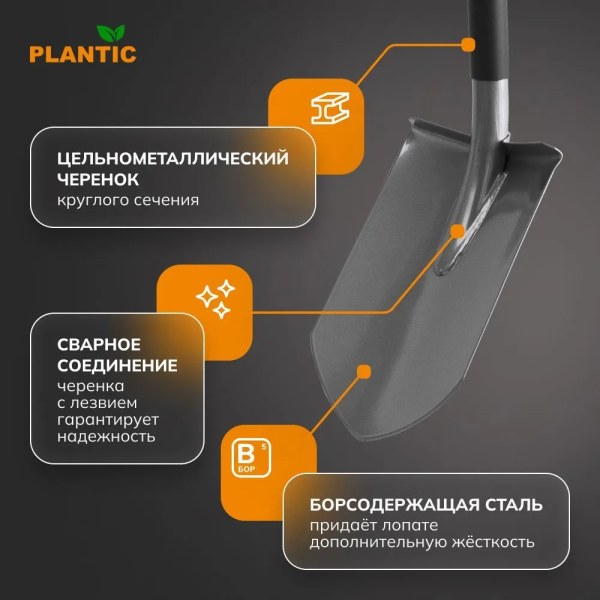 PLANTIC

ЦЕЛЬНОМЕТАЛЛИЧЕСКИЙ ЧЕРЕНОК
круглого сечения

СВАРНОЕ СОЕДИНЕНИЕ
черенка с лезвием гарантирует надежность

B 5 БОР

БОРСОДЕРЖАЩАЯ СТАЛЬ
придаёт лопате дополнительную жёсткость